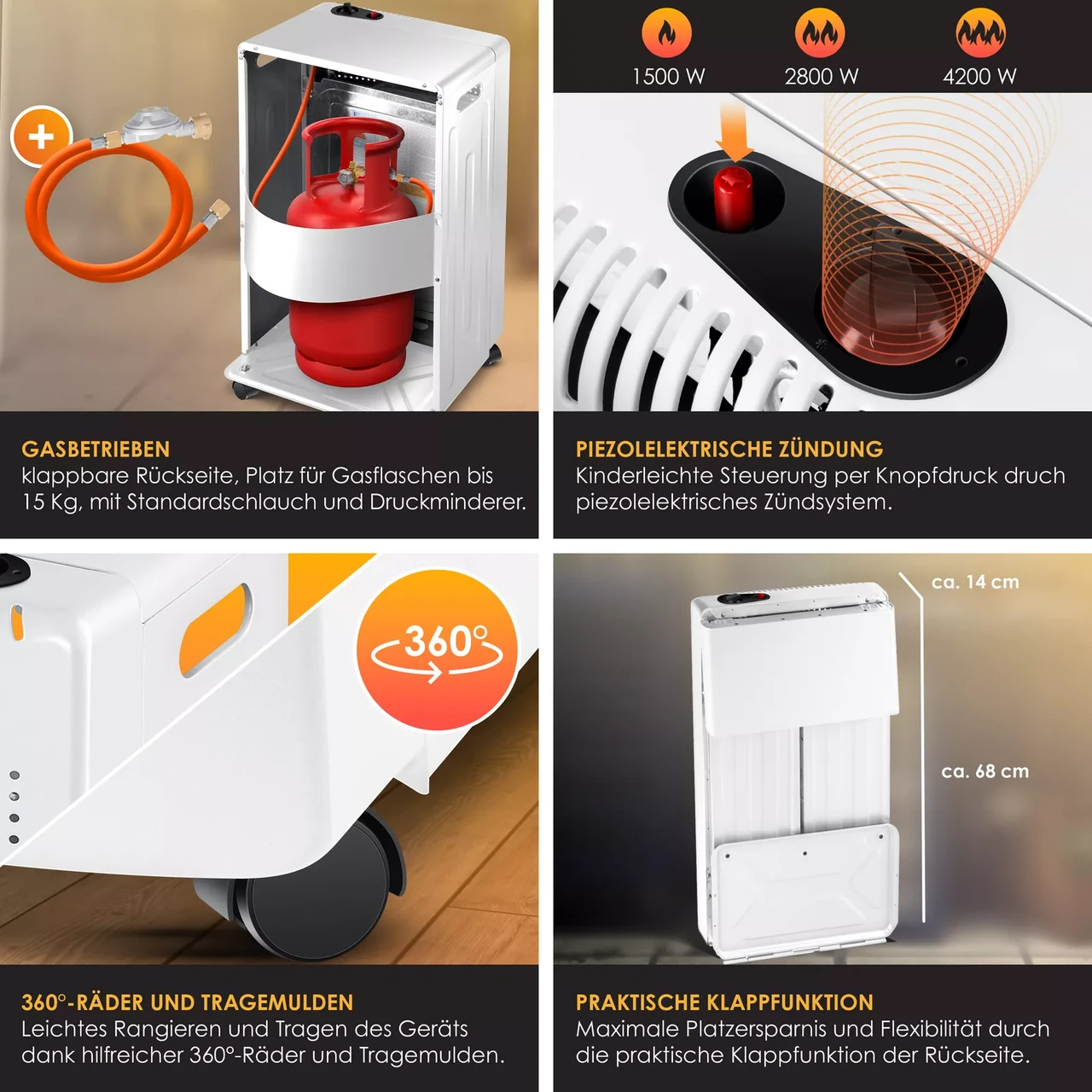 GASBETRIEBEN
klappbare Rückseite, Platz für Gasflaschen bis 15 Kg, mit Standardschlauch und Druckminderer.

1500 W
2800 W
4200 W

PIEZOLELEKTRISCHE ZÜNDUNG
Kinderleichte Steuerung per Knopfdruck druch piezolelektrisches Zündsystem.

360°

360°-RÄDER UND TRAGEMULDEN
Leichtes Rangieren und Tragen des Geräts dank hilfreicher 360°-Räder und Tragemulden.

ca. 14 cm
ca. 68 cm

PRAKTISCHE KLAPPFUNKTION
Maximale Platzersparnis und Flexibilität durch die praktische Klappfunktion der Rückseite.