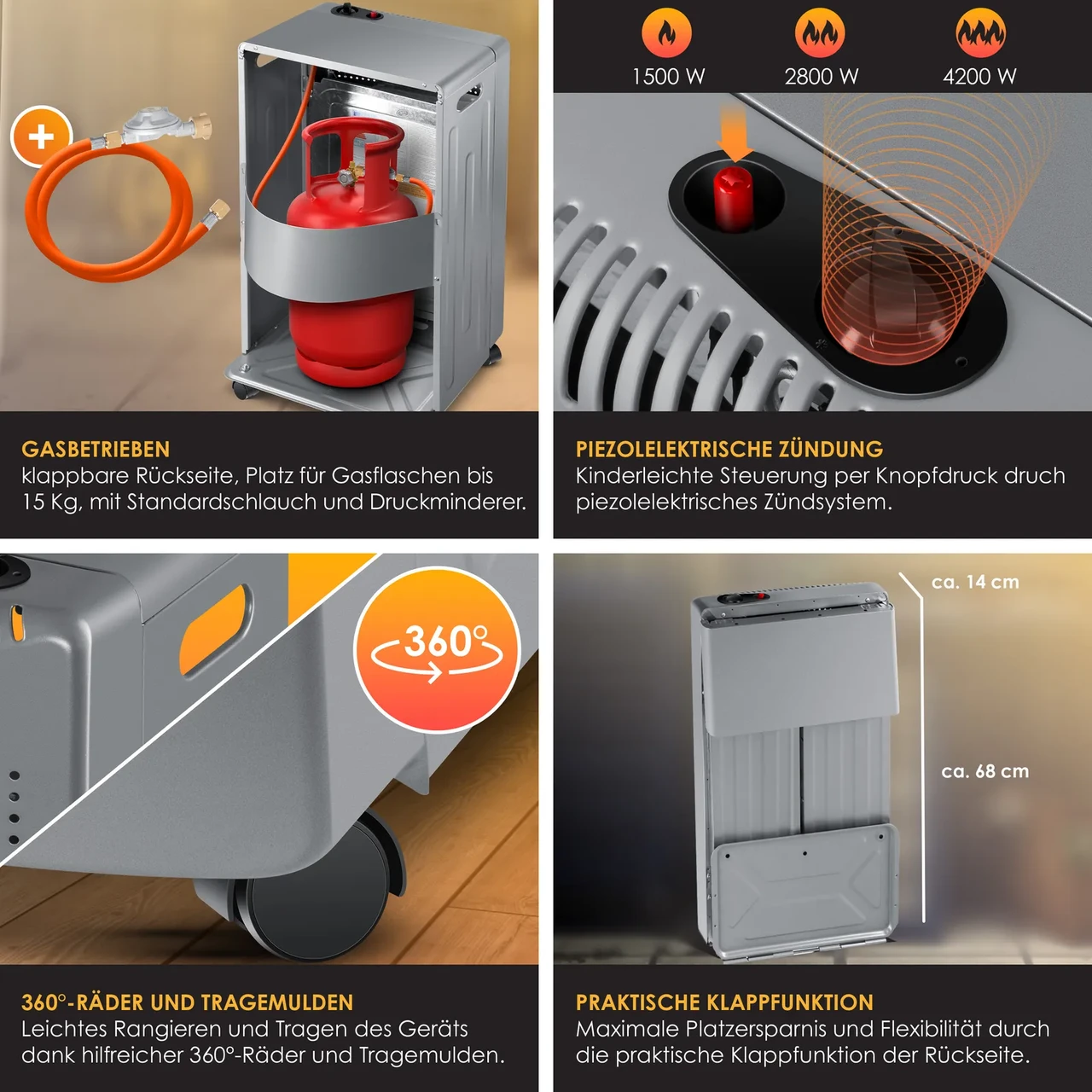 +

GASBETRIEBEN
klappbare Rückseite, Platz für Gasflaschen bis 15 Kg, mit Standardschlauch und Druckminderer.

1500 W
2800 W
4200 W

PIEZOLELEKTRISCHE ZÜNDUNG
Kinderleichte Steuerung per Knopfdruck druch piezolelektrisches Zündsystem.

360°

360°-RÄDER UND TRAGEMULDEN
Leichtes Rangieren und Tragen des Geräts dank hilfreicher 360°-Räder und Tragemulden.

ca. 14 cm
ca. 68 cm

PRAKTISCHE KLAPPFUNKTION
Maximale Platzersparnis und Flexibilität durch die praktische Klappfunktion der Rückseite.