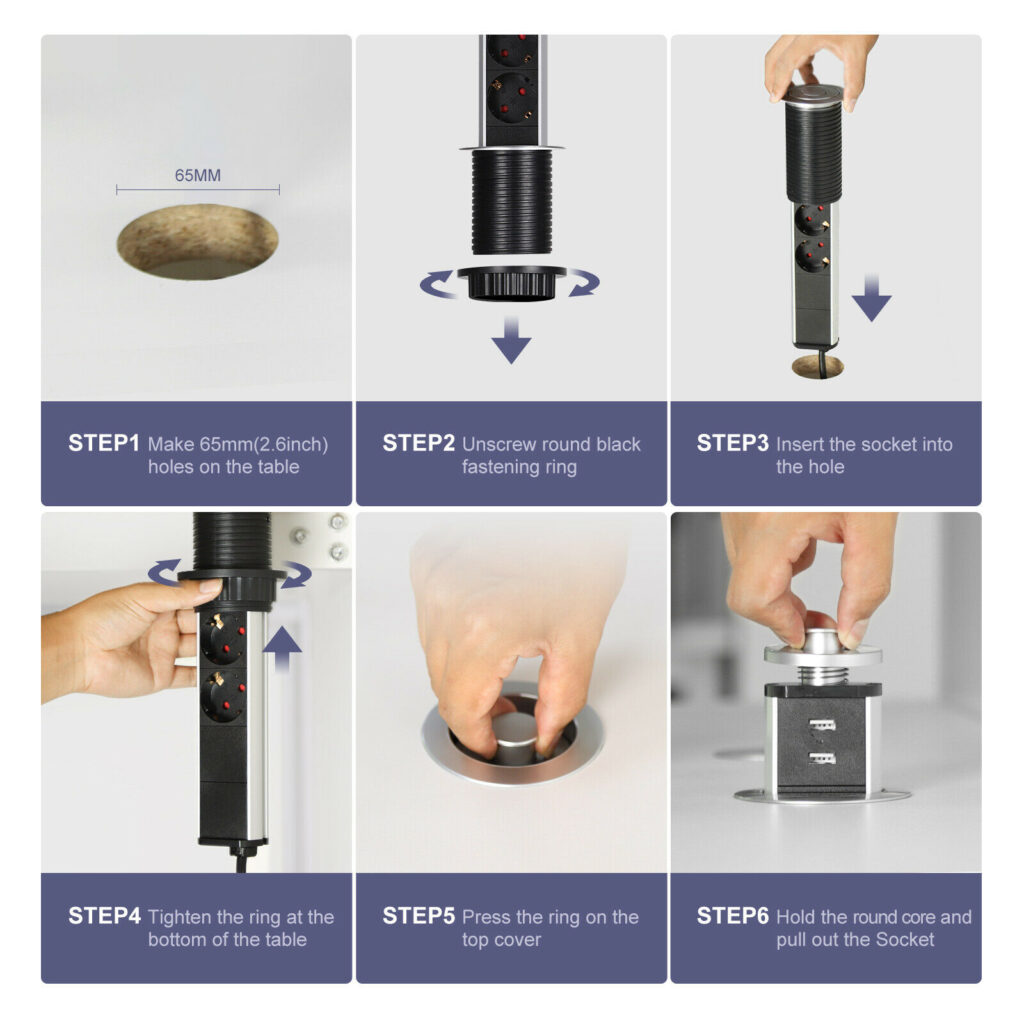 65MM

STEP1 Make 65mm(2.6inch) holes on the table

STEP2 Unscrew round black fastening ring

STEP3 Insert the socket into the hole

STEP4 Tighten the ring at the bottom of the table

STEP5 Press the ring on the top cover

STEP6 Hold the round core and pull out the Socket