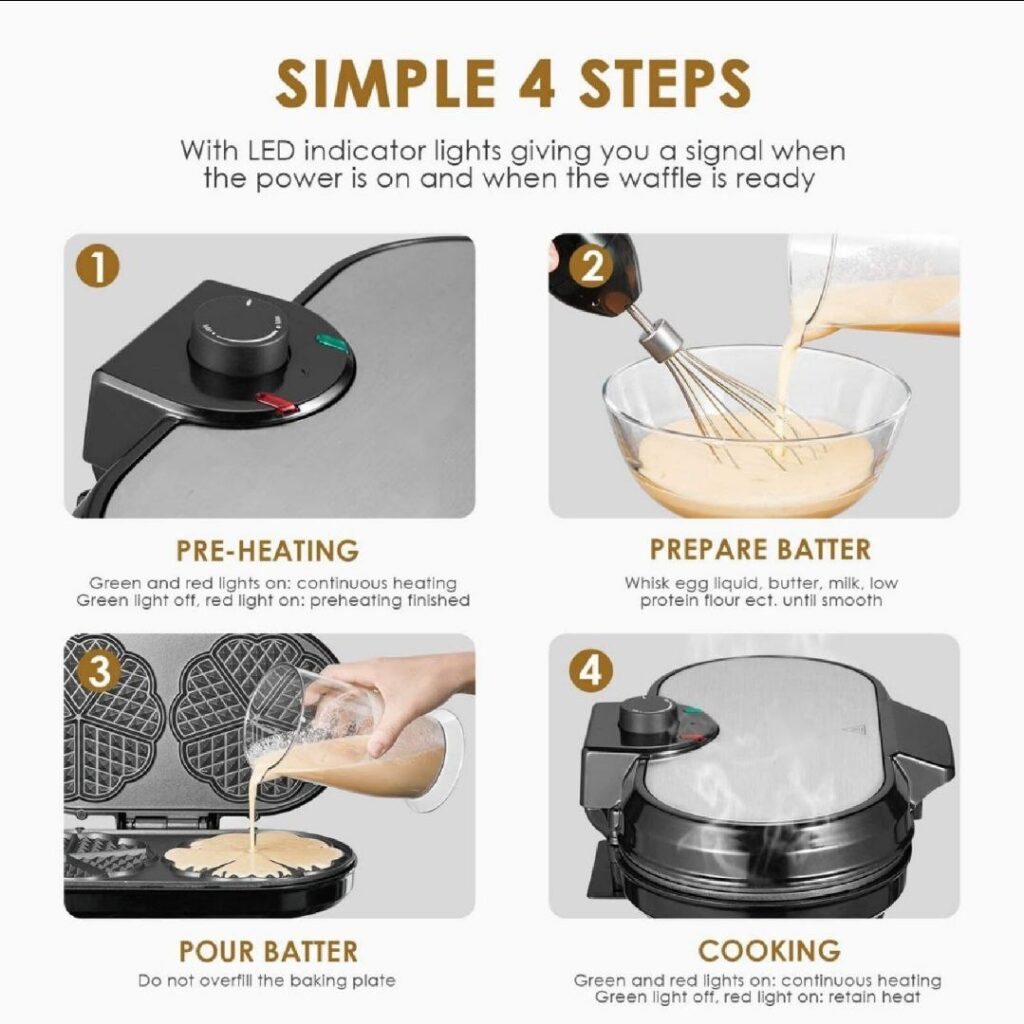 SIMPLE 4 STEPS

With LED indicator lights giving you a signal when the power is on and when the waffle is ready

1

PRE-HEATING

Green and red lights on: continuous heating
Green light off, red light on: preheating finished

2

PREPARE BATTER

Whisk egg liquid, butter, milk, low protein flour ect. until smooth

3

POUR BATTER

Do not overfill the baking plate

4

COOKING

Green and red lights on: continuous heating
Green light off, red light on: retain heat